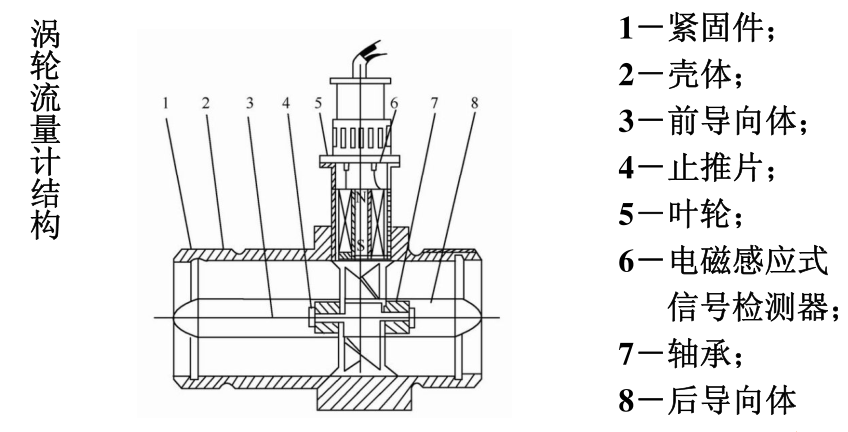 涡轮流量计结构

1 2 3 4 5 6 7 8

N

S

1－紧固件；
2－壳体；
3－前导向体；
4－止推片；
5－叶轮；
6－电磁感应式信号检测器；
7－轴承；
8－后导向体